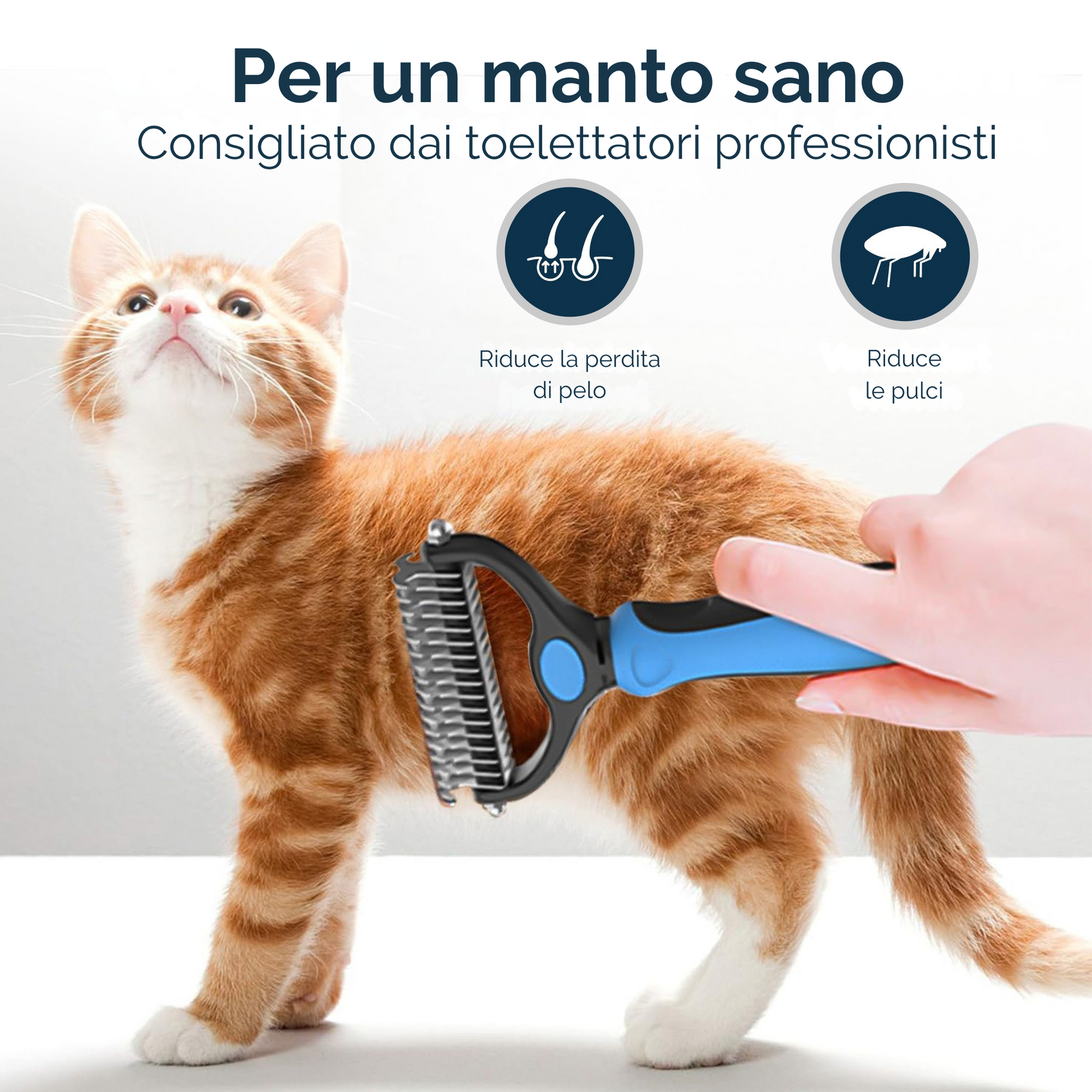 Per un manto sano

Consigliato dai toelettatori professionisti

Riduce la perdita di pelo

Riduce le pulci