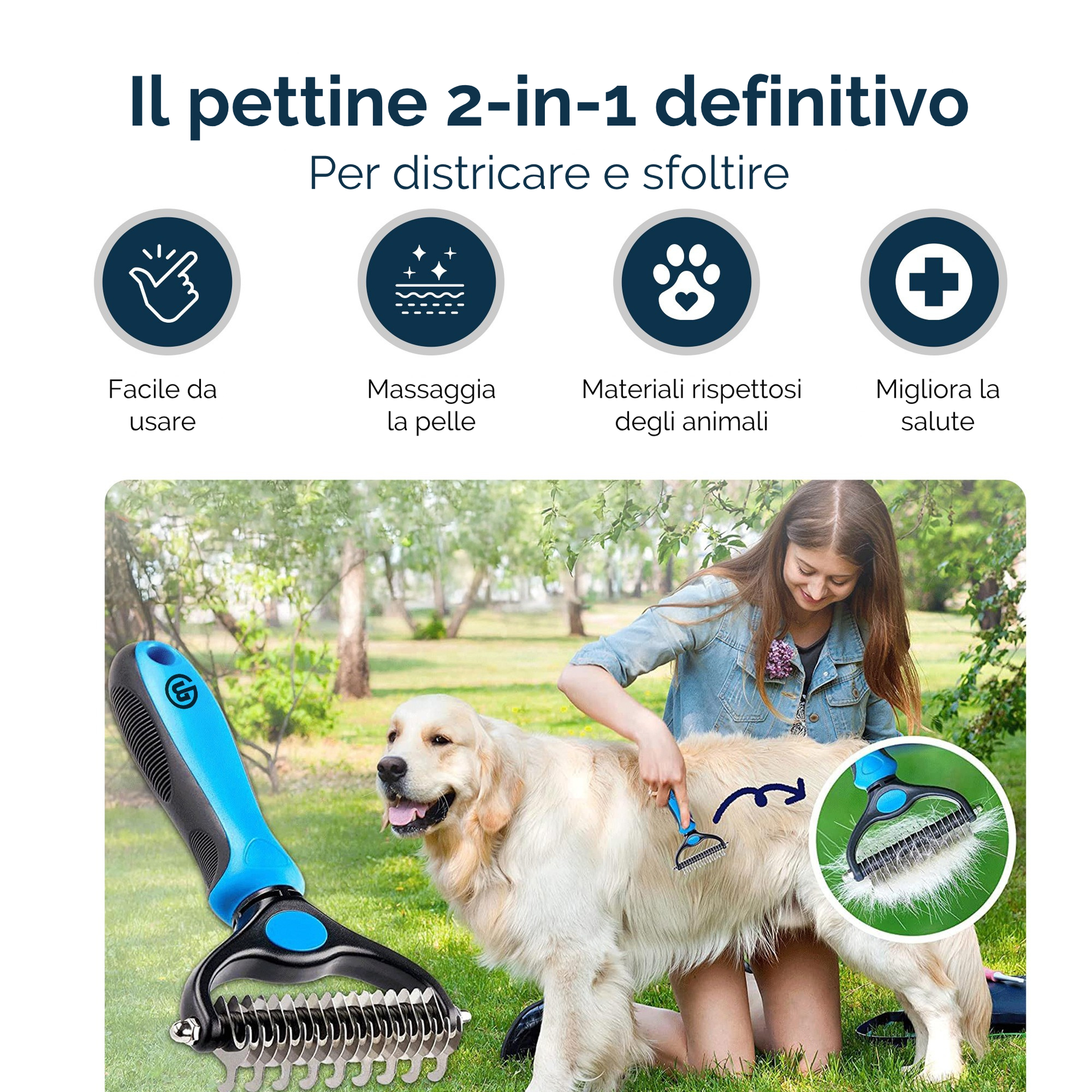 Il pettine 2-in-1 definitivo

Per districare e sfoltire

Facile da usare

Massaggia la pelle

Materiali rispettosi degli animali

Migliora la salute