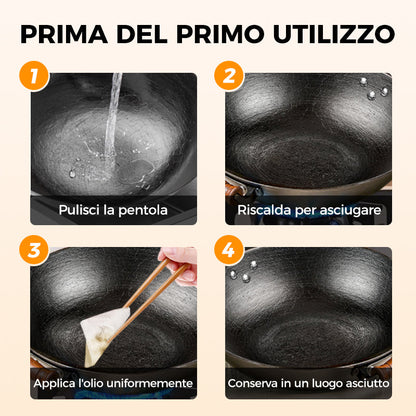 PRIMA DEL PRIMO UTILIZZO

1
Pulisci la pentola

2
Riscalda per asciugare

3
Applica l'olio uniformemente

4
Conserva in un luogo asciutto