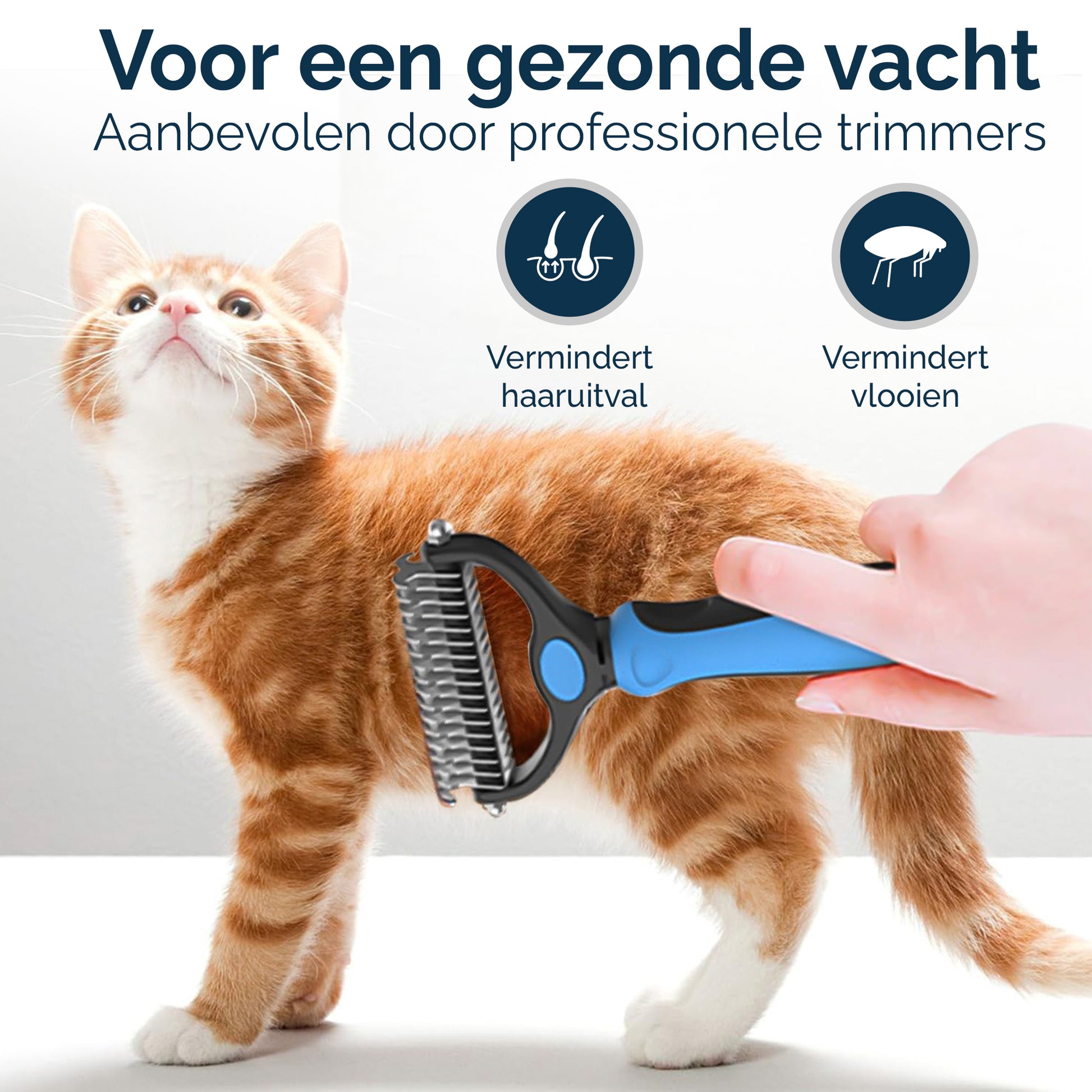 Voor een gezonde vacht
Aanbevolen door professionele trimmers

Vermindert haaruitval

Vermindert vlooien