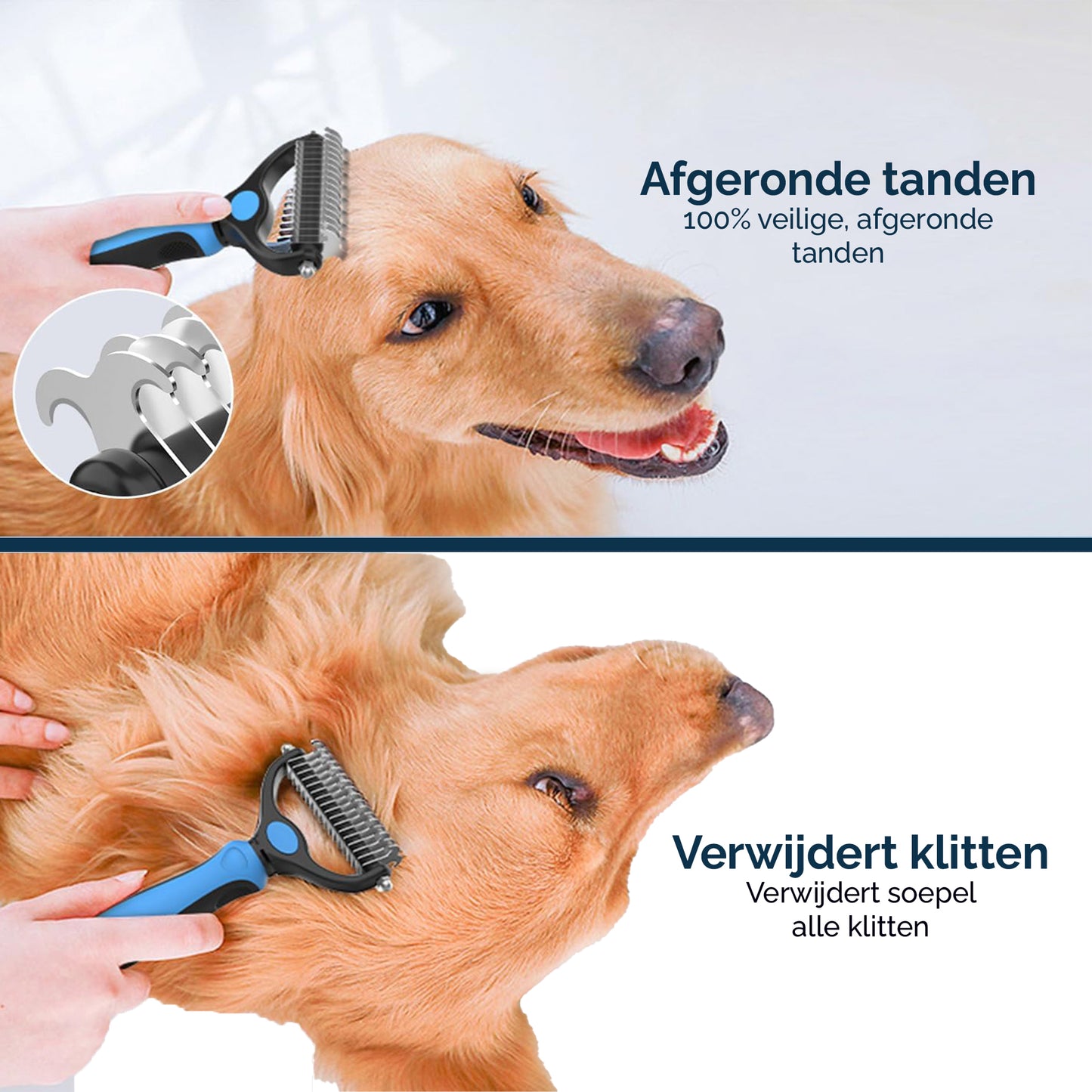 Afgeronde tanden
100% veilige, afgeronde tanden

Verwijdert klitten
Verwijdert soepel alle klitten